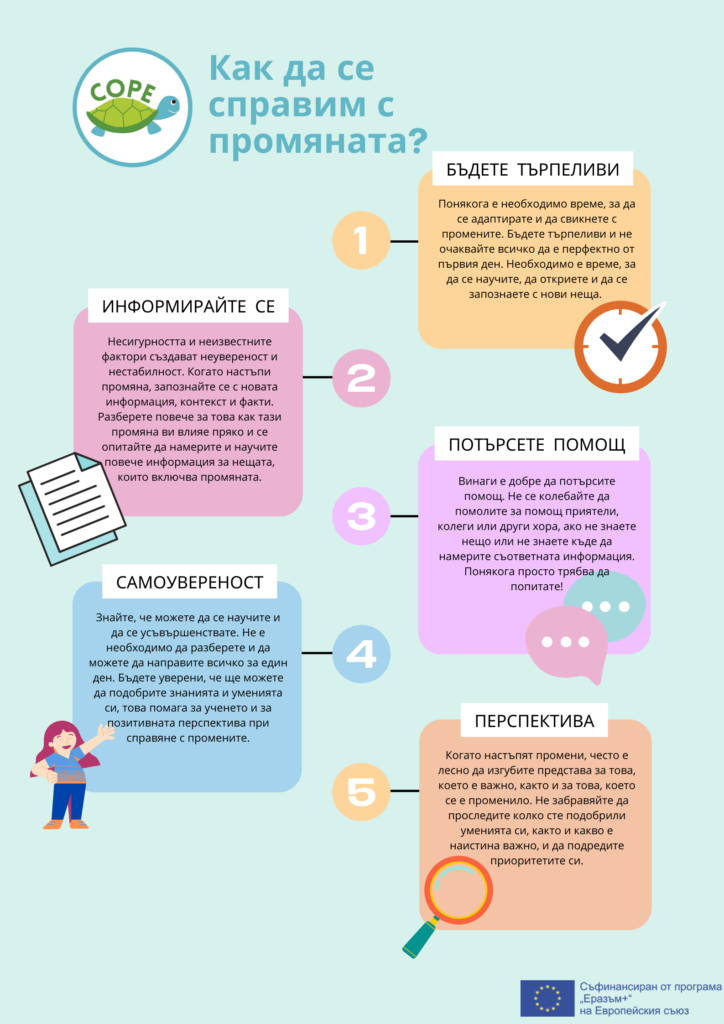 COPE

Как да се справим с промяната?

БЪДЕТЕ ТЪРПЕЛИВИ

1

Понякога е необходимо време, за да се адаптирате и да свикнете с промените. Бъдете търпеливи и не очаквайте всичко да е перфектно от първия ден. Необходимо е време, за да се научите, да откриете и да се запознаете с нови неща.

ИНФОРМИРАЙТЕ СЕ

2

Несигурността и неизвестните фактори създават неувереност и нестабилност. Когато настъпи промяна, запознайте се с новата информация, контекст и факти. Разберете повече за това как тази промяна ви влияе пряко и се опитайте да намерите и научите повече информация за нещата, които включва промяната.

ПОТЪРСЕТЕ ПОМОЩ

3

Винаги е добре да потърсите помощ. Не се колебайте да помолите за помощ приятели, колеги или други хора, ако не знаете нещо или не знаете къде да намерите съответната информация. Понякога просто трябва да попитате!

САМОУВЕРЕНОСТ

4

Знайте, че можете да се научите и да се усъвършенствате. Не е необходимо да разберете и да можете да направите всичко за един ден. Бъдете уверени, че ще можете да подобрите знанията и уменията си, това помага за ученето и за позитивната перспектива при справяне с промените.

ПЕРСПЕКТИВА

5

Когато настъпят промени, често е лесно да изгубите представа за това, което е важно, както и за това, което се е променило. Не забравяйте да проследите колко сте подобрили уменията си, както и какво е наистина важно, и да подредите приоритетите си.

Съфинансиран от програма „Еразъм+" на Европейския съюз